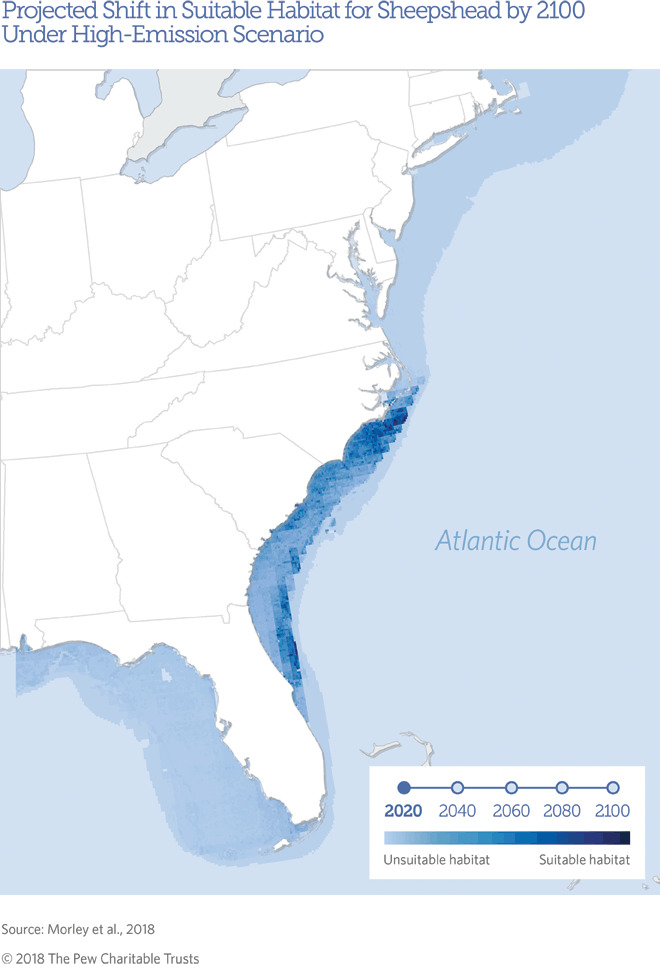 Projected Shift in Suitable Habitat for Sheepshead by 2100 Under High-Emission Scenario

Atlantic Ocean

2020 2040 2060 2080 2100

Unsuitable habitat Suitable habitat

Source: Morley et al., 2018

© 2018 The Pew Charitable Trusts