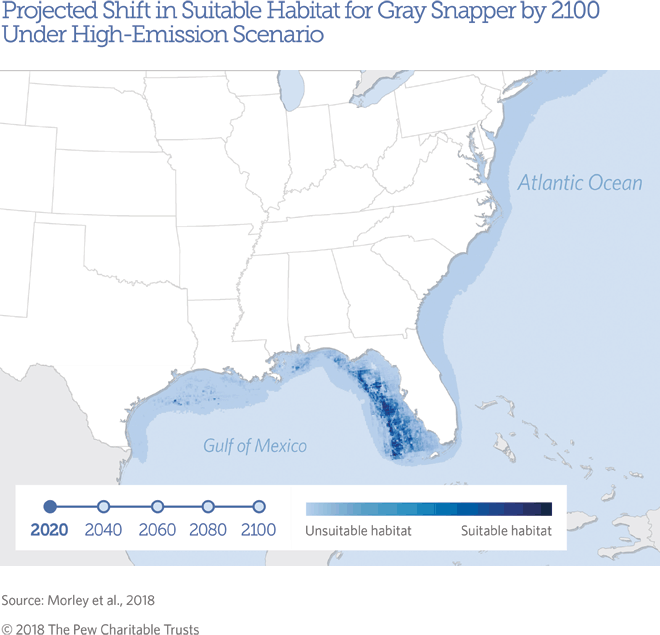 Projected Shift in Suitable Habitat for Gray Snapper by 2100 Under High-Emission Scenario

Atlantic Ocean

Gulf of Mexico

2020 2040 2060 2080 2100

Unsuitable habitat Suitable habitat

Source: Morley et al., 2018

© 2018 The Pew Charitable Trusts