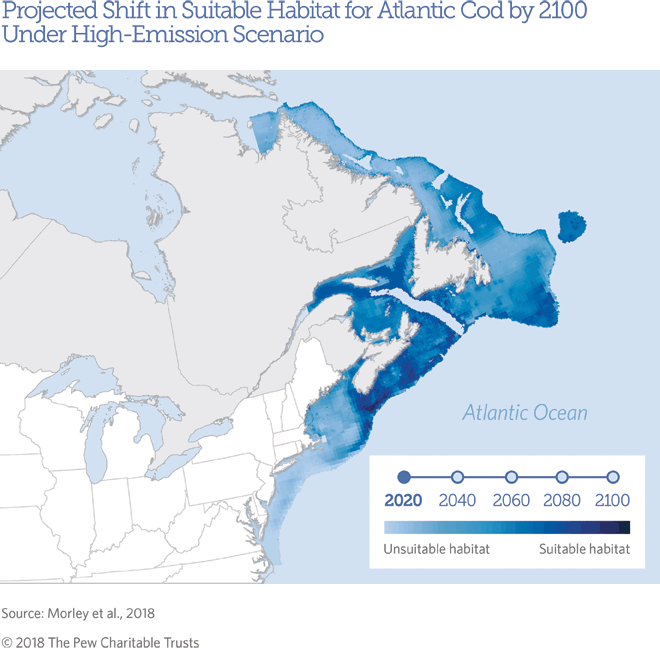 Projected Shift in Suitable Habitat for Atlantic Cod by 2100 Under High-Emission Scenario

Atlantic Ocean

2020 2040 2060 2080 2100

Unsuitable habitat Suitable habitat

Source: Morley et al., 2018

© 2018 The Pew Charitable Trusts