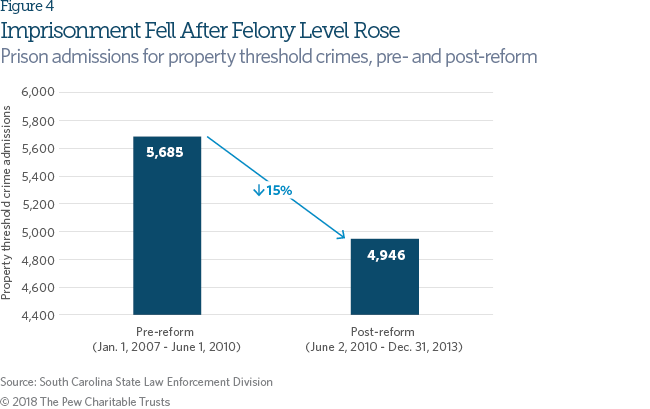 Figure 4

Imprisonment Fell After Felony Level Rose

Prison admissions for property threshold crimes, pre- and post-reform

Property threshold crime admissions

6,000
5,800
5,600
5,400
5,200
5,000
4,800
4,600
4,400

5,685

↓15%

4,946

Pre-reform
(Jan. 1, 2007 - June 1, 2010)

Post-reform
(June 2, 2010 - Dec. 31, 2013)

Source: South Carolina State Law Enforcement Division

© 2018 The Pew Charitable Trusts