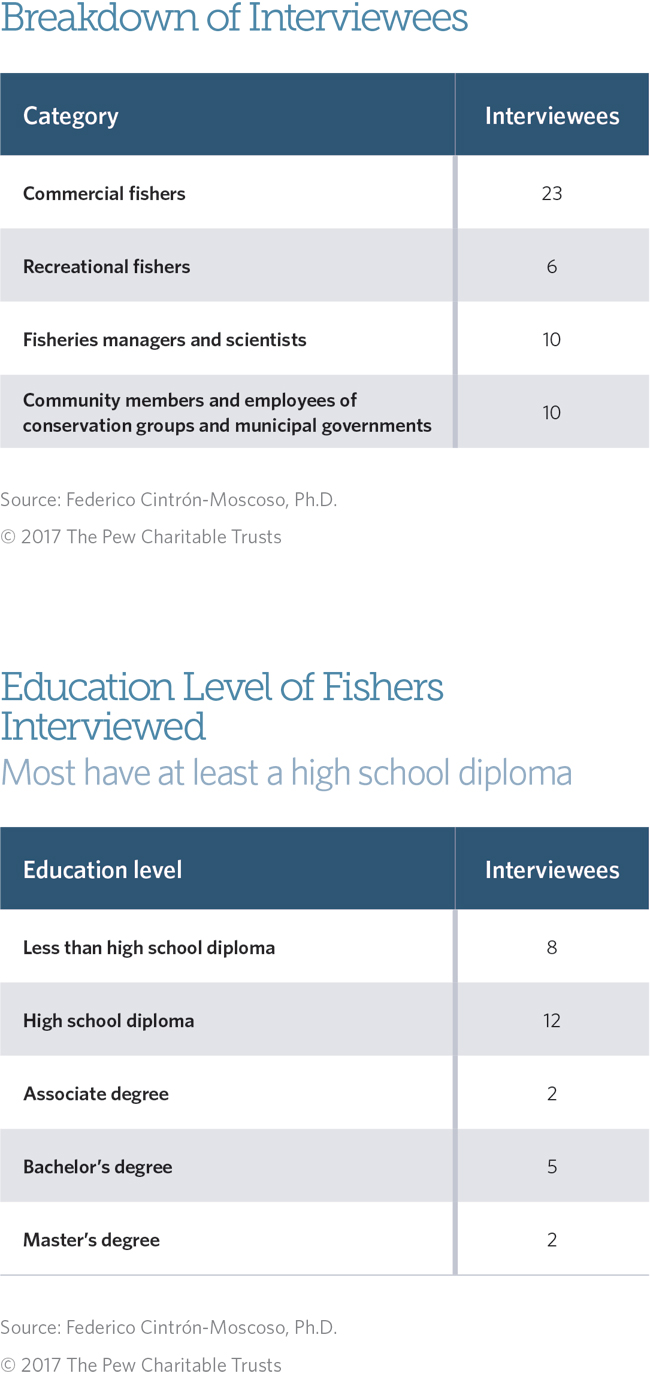 Breakdown of Interviewees

| Category | Interviewees |
|---|---|
| Commercial fishers | 23 |
| Recreational fishers | 6 |
| Fisheries managers and scientists | 10 |
| Community members and employees of conservation groups and municipal governments | 10 |

Source: Federico Cintrón-Moscoso, Ph.D.
© 2017 The Pew Charitable Trusts

Education Level of Fishers Interviewed
Most have at least a high school diploma

| Education level | Interviewees |
|---|---|
| Less than high school diploma | 8 |
| High school diploma | 12 |
| Associate degree | 2 |
| Bachelor's degree | 5 |
| Master's degree | 2 |

Source: Federico Cintrón-Moscoso, Ph.D.
© 2017 The Pew Charitable Trusts