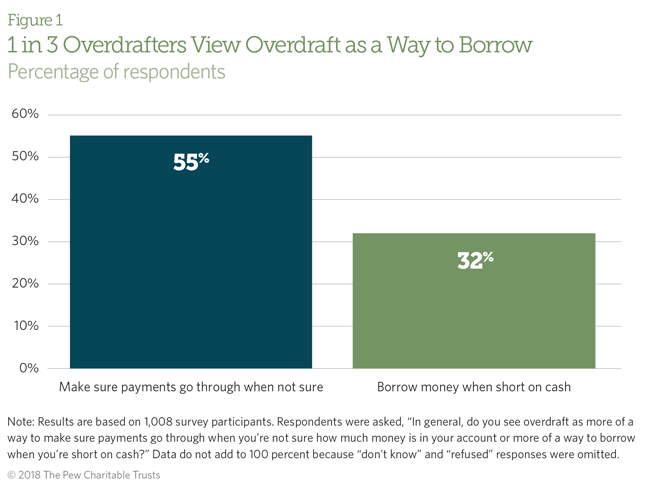 Figure 1
1 in 3 Overdrafters View Overdraft as a Way to Borrow
Percentage of respondents

60%
50%
40%
30%
20%
10%
0%

55%
32%

Make sure payments go through when not sure
Borrow money when short on cash

Note: Results are based on 1,008 survey participants. Respondents were asked, "In general, do you see overdraft as more of a way to make sure payments go through when you're not sure how much money is in your account or more of a way to borrow when you're short on cash?" Data do not add to 100 percent because "don't know" and "refused" responses were omitted.

© 2018 The Pew Charitable Trusts