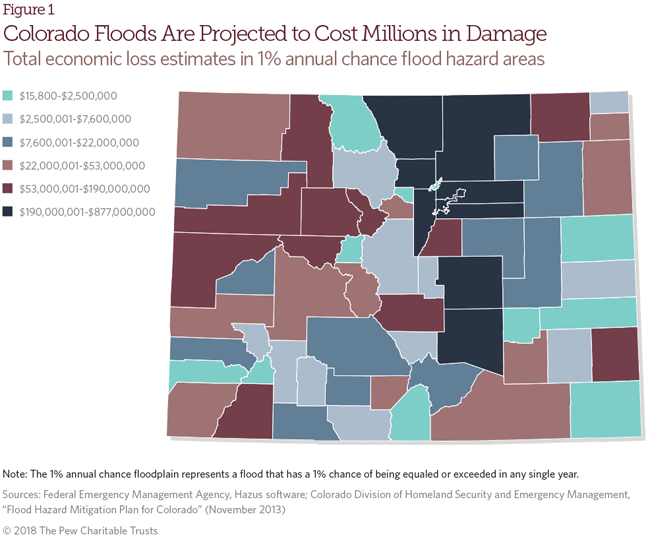 Figure 1
Colorado Floods Are Projected to Cost Millions in Damage
Total economic loss estimates in 1% annual chance flood hazard areas

$15,800-$2,500,000
$2,500,001-$7,600,000
$7,600,001-$22,000,000
$22,000,001-$53,000,000
$53,000,001-$190,000,000
$190,000,001-$877,000,000

Note: The 1% annual chance floodplain represents a flood that has a 1% chance of being equaled or exceeded in any single year.

Sources: Federal Emergency Management Agency, Hazus software; Colorado Division of Homeland Security and Emergency Management, "Flood Hazard Mitigation Plan for Colorado" (November 2013)

© 2018 The Pew Charitable Trusts