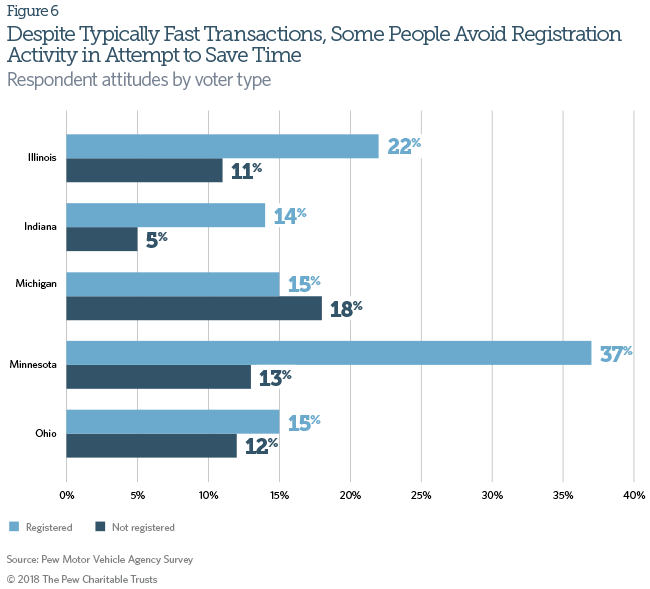 Figure 6
Despite Typically Fast Transactions, Some People Avoid Registration Activity in Attempt to Save Time
Respondent attitudes by voter type

Illinois
22%
11%

Indiana
14%
5%

Michigan
15%
18%

Minnesota
37%
13%

Ohio
15%
12%

0% 5% 10% 15% 20% 25% 30% 35% 40%

Registered
Not registered

Source: Pew Motor Vehicle Agency Survey
© 2018 The Pew Charitable Trusts