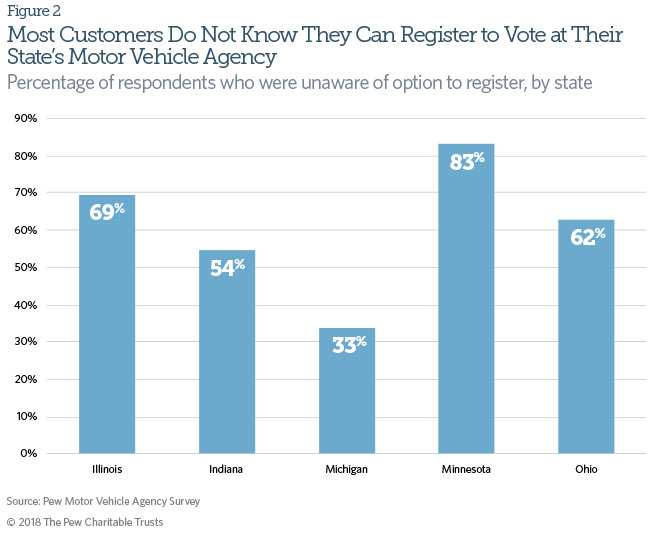 Figure 2

Most Customers Do Not Know They Can Register to Vote at Their State's Motor Vehicle Agency

Percentage of respondents who were unaware of option to register, by state

90%
80%
70%
60%
50%
40%
30%
20%
10%
0%

69%
54%
33%
83%
62%

Illinois
Indiana
Michigan
Minnesota
Ohio

Source: Pew Motor Vehicle Agency Survey

© 2018 The Pew Charitable Trusts