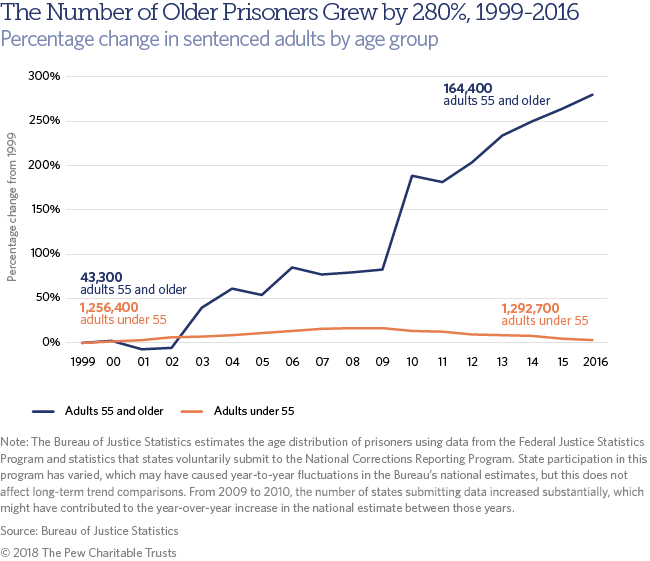 The Number of Older Prisoners Grew by 280%, 1999-2016
Percentage change in sentenced adults by age group

Percentage change from 1999

300%
250%
200%
150%
100%
50%
0%

164,400
adults 55 and older

43,300
adults 55 and older

1,256,400
adults under 55

1,292,700
adults under 55

1999 00 01 02 03 04 05 06 07 08 09 10 11 12 13 14 15 2016

Adults 55 and older
Adults under 55

Note: The Bureau of Justice Statistics estimates the age distribution of prisoners using data from the Federal Justice Statistics Program and statistics that states voluntarily submit to the National Corrections Reporting Program. State participation in this program has varied, which may have caused year-to-year fluctuations in the Bureau's national estimates, but this does not affect long-term trend comparisons. From 2009 to 2010, the number of states submitting data increased substantially, which might have contributed to the year-over-year increase in the national estimate between those years.

Source: Bureau of Justice Statistics

© 2018 The Pew Charitable Trusts