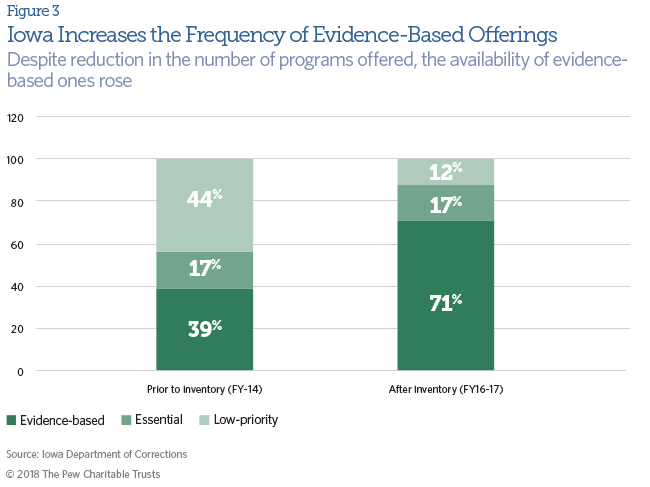 Figure 3

Iowa Increases the Frequency of Evidence-Based Offerings

Despite reduction in the number of programs offered, the availability of evidence-based ones rose

120
100
80
60
40
20
0

44%
17%
39%

12%
17%
71%

Prior to inventory (FY-14)
After inventory (FY16-17)

Evidence-based
Essential
Low-priority

Source: Iowa Department of Corrections

© 2018 The Pew Charitable Trusts