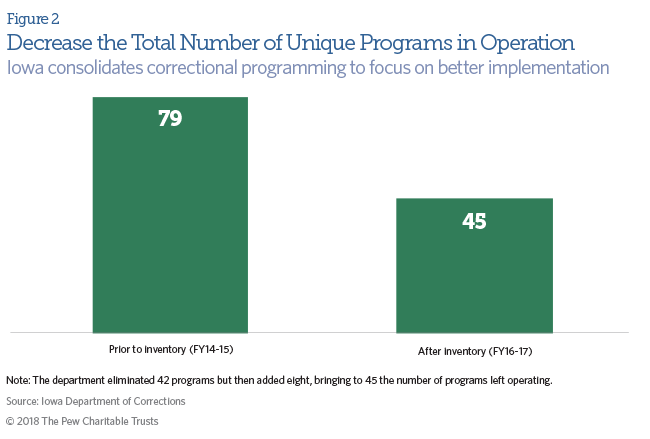 Figure 2

Decrease the Total Number of Unique Programs in Operation

Iowa consolidates correctional programming to focus on better implementation

79

45

Prior to inventory (FY14-15)

After inventory (FY16-17)

Note: The department eliminated 42 programs but then added eight, bringing to 45 the number of programs left operating.

Source: Iowa Department of Corrections

© 2018 The Pew Charitable Trusts