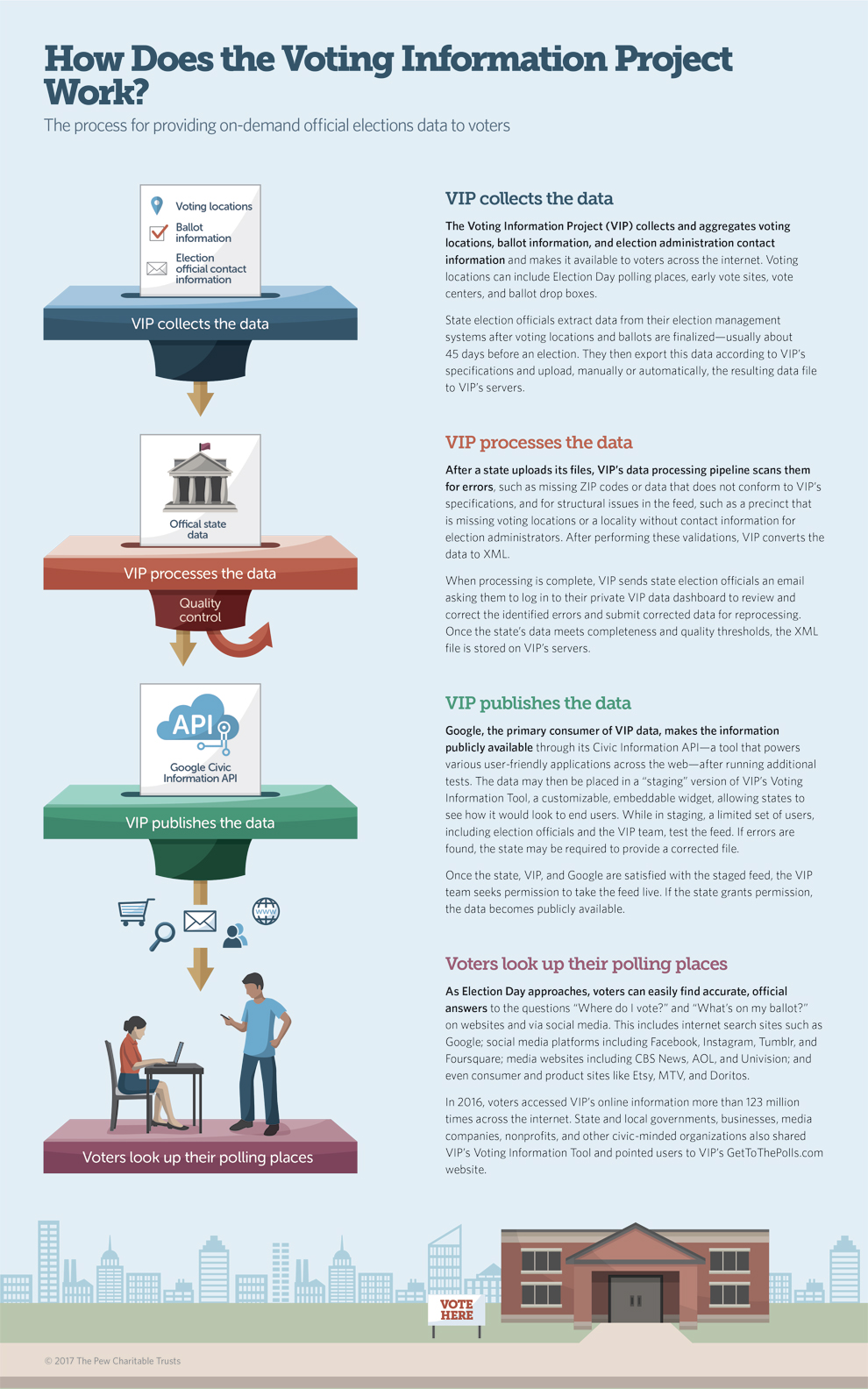 How Does the Voting Information Project Work?

The process for providing on-demand official elections data to voters

Voting locations
Ballot information
Election official contact information

VIP collects the data

Offical state data

VIP processes the data

Quality control

API
Google Civic Information API

VIP publishes the data

www

Voters look up their polling places

VIP collects the data

The Voting Information Project (VIP) collects and aggregates voting locations, ballot information, and election administration contact information and makes it available to voters across the internet. Voting locations can include Election Day polling places, early vote sites, vote centers, and ballot drop boxes.

State election officials extract data from their election management systems after voting locations and ballots are finalized—usually about 45 days before an election. They then export this data according to VIP's specifications and upload, manually or automatically, the resulting data file to VIP's servers.

VIP processes the data

After a state uploads its files, VIP's data processing pipeline scans them for errors, such as missing ZIP codes or data that does not conform to VIP's specifications, and for structural issues in the feed, such as a precinct that is missing voting locations or a locality without contact information for election administrators. After performing these validations, VIP converts the data to XML.

When processing is complete, VIP sends state election officials an email asking them to log in to their private VIP data dashboard to review and correct the identified errors and submit corrected data for reprocessing. Once the state's data meets completeness and quality thresholds, the XML file is stored on VIP's servers.

VIP publishes the data

Google, the primary consumer of VIP data, makes the information publicly available through its Civic Information API—a tool that powers various user-friendly applications across the web—after running additional tests. The data may then be placed in a "staging" version of VIP's Voting Information Tool, a customizable, embeddable widget, allowing states to see how it would look to end users. While in staging, a limited set of users, including election officials and the VIP team, test the feed. If errors are found, the state may be required to provide a corrected file.

Once the state, VIP, and Google are satisfied with the staged feed, the VIP team seeks permission to take the feed live. If the state grants permission, the data becomes publicly available.

Voters look up their polling places

As Election Day approaches, voters can easily find accurate, official answers to the questions "Where do I vote?" and "What's on my ballot?" on websites and via social media. This includes internet search sites such as Google; social media platforms including Facebook, Instagram, Tumblr, and Foursquare; media websites including CBS News, AOL, and Univision; and even consumer and product sites like Etsy, MTV, and Doritos.

In 2016, voters accessed VIP's online information more than 123 million times across the internet. State and local governments, businesses, media companies, nonprofits, and other civic-minded organizations also shared VIP's Voting Information Tool and pointed users to VIP's GetToThePolls.com website.

VOTE HERE

© 2017 The Pew Charitable Trusts