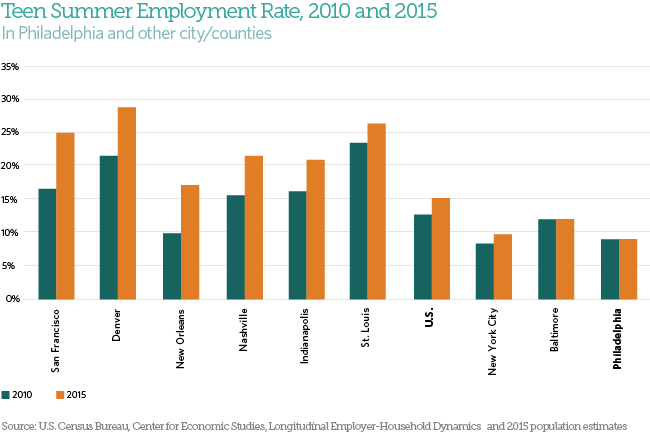 Teen Summer Employment Rate, 2010 and 2015
In Philadelphia and other city/counties

35%
30%
25%
20%
15%
10%
5%
0%

San Francisco
Denver
New Orleans
Nashville
Indianapolis
St. Louis
U.S.
New York City
Baltimore
Philadelphia

2010
2015

Source: U.S. Census Bureau, Center for Economic Studies, Longitudinal Employer-Household Dynamics and 2015 population estimates