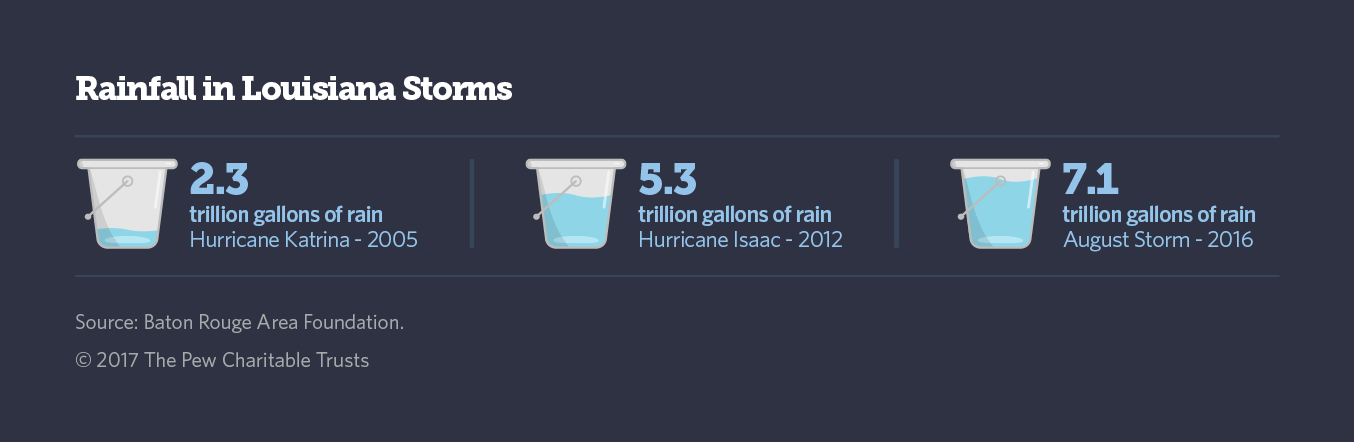 Rainfall in Louisiana Storms

2.3
trillion gallons of rain
Hurricane Katrina - 2005

5.3
trillion gallons of rain
Hurricane Isaac - 2012

7.1
trillion gallons of rain
August Storm - 2016

Source: Baton Rouge Area Foundation.

© 2017 The Pew Charitable Trusts