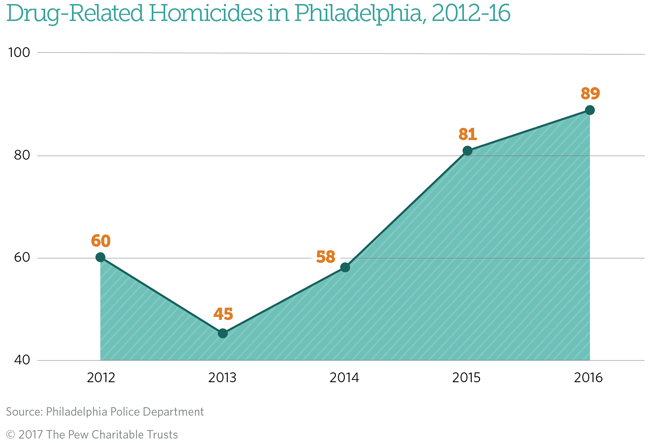 Drug-Related Homicides in Philadelphia, 2012-16

100
80
60
40

60
45
58
81
89

2012
2013
2014
2015
2016

Source: Philadelphia Police Department
© 2017 The Pew Charitable Trusts