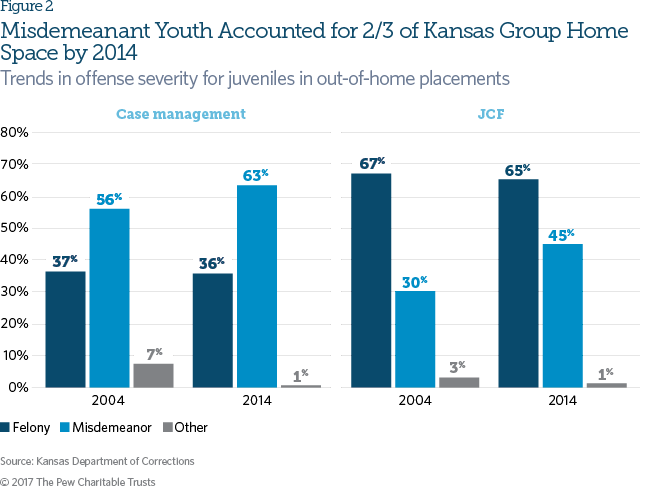 Figure 2

Misdemeanant Youth Accounted for 2/3 of Kansas Group Home Space by 2014

Trends in offense severity for juveniles in out-of-home placements

Case management

JCF

80%
70%
60%
50%
40%
30%
20%
10%
0%

37%
56%
7%
36%
63%
1%

2004
2014

67%
30%
3%
65%
45%
1%

2004
2014

Felony Misdemeanor Other

Source: Kansas Department of Corrections

© 2017 The Pew Charitable Trusts