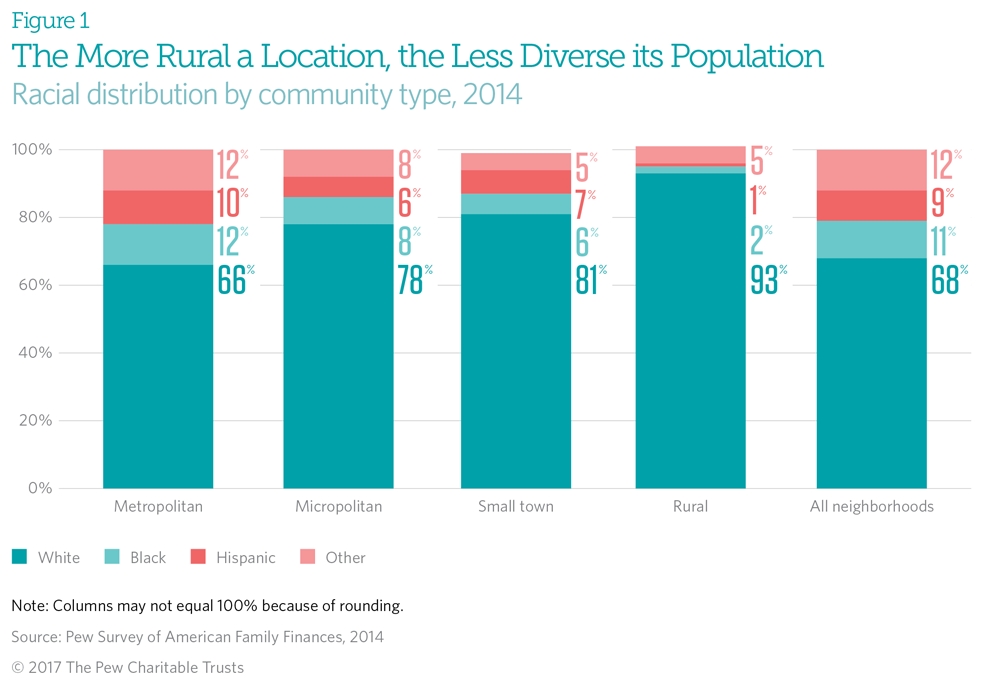 Figure 1

The More Rural a Location, the Less Diverse its Population

Racial distribution by community type, 2014

100%
80%
60%
40%
20%
0%

12%
10%
12%
66%

8%
6%
8%
78%

5%
7%
6%
81%

5%
1%
2%
93%

12%
9%
11%
68%

Metropolitan
Micropolitan
Small town
Rural
All neighborhoods

White
Black
Hispanic
Other

Note: Columns may not equal 100% because of rounding.

Source: Pew Survey of American Family Finances, 2014

© 2017 The Pew Charitable Trusts