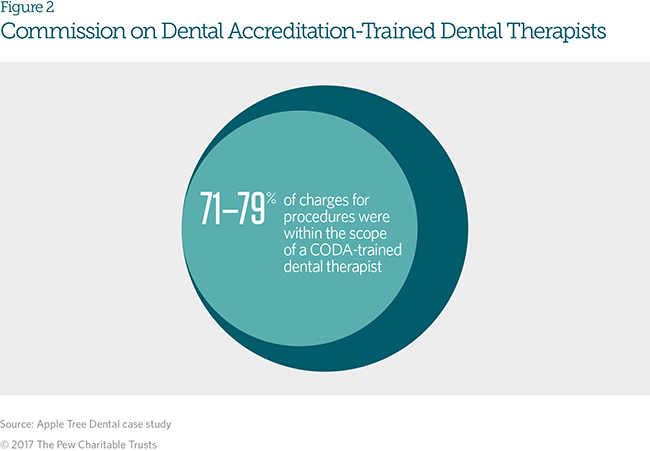 Figure 2
Commission on Dental Accreditation-Trained Dental Therapists

71–79% of charges for procedures were within the scope of a CODA-trained dental therapist

Source: Apple Tree Dental case study

© 2017 The Pew Charitable Trusts