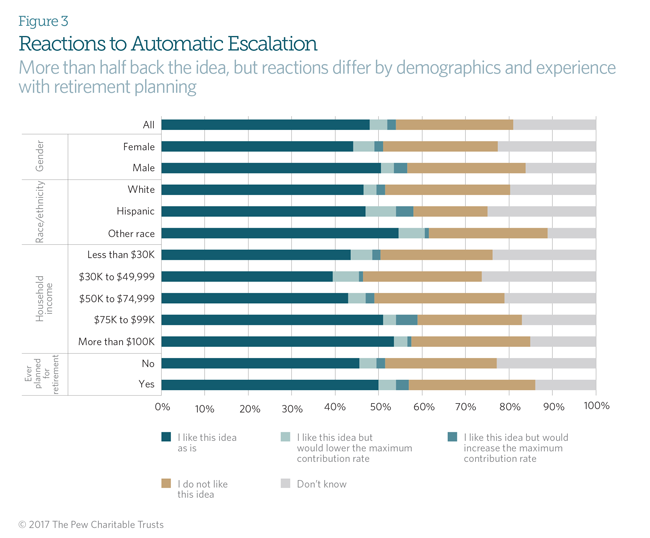 Figure 3
Reactions to Automatic Escalation
More than half back the idea, but reactions differ by demographics and experience with retirement planning

All
Gender
Female
Male
Race/ethnicity
White
Hispanic
Other race
Household income
Less than $30K
$30K to $49,999
$50K to $74,999
$75K to $99K
More than $100K
Ever planned for retirement
No
Yes

0% 10% 20% 30% 40% 50% 60% 70% 80% 90% 100%

I like this idea as is
I like this idea but would lower the maximum contribution rate
I like this idea but would increase the maximum contribution rate
I do not like this idea
Don't know

© 2017 The Pew Charitable Trusts