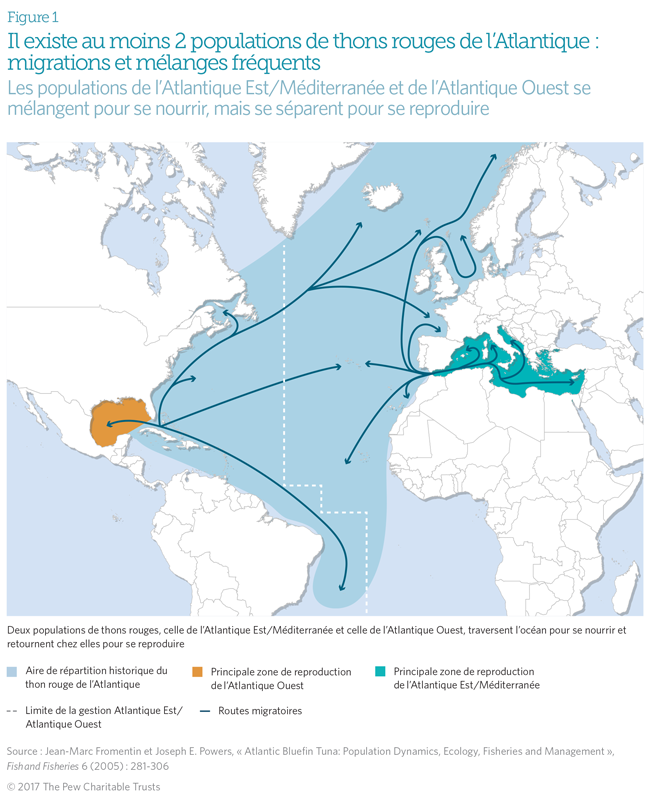 Figure 1

Il existe au moins 2 populations de thons rouges de l'Atlantique : migrations et mélanges fréquents

Les populations de l'Atlantique Est/Méditerranée et de l'Atlantique Ouest se mélangent pour se nourrir, mais se séparent pour se reproduire

Deux populations de thons rouges, celle de l'Atlantique Est/Méditerranée et celle de l'Atlantique Ouest, traversent l'océan pour se nourrir et retournent chez elles pour se reproduire

Aire de répartition historique du thon rouge de l'Atlantique

Principale zone de reproduction de l'Atlantique Ouest

Principale zone de reproduction de l'Atlantique Est/Méditerranée

Limite de la gestion Atlantique Est/ Atlantique Ouest

Routes migratoires

Source : Jean-Marc Fromentin et Joseph E. Powers, « Atlantic Bluefin Tuna: Population Dynamics, Ecology, Fisheries and Management », Fish and Fisheries 6 (2005) : 281-306

© 2017 The Pew Charitable Trusts