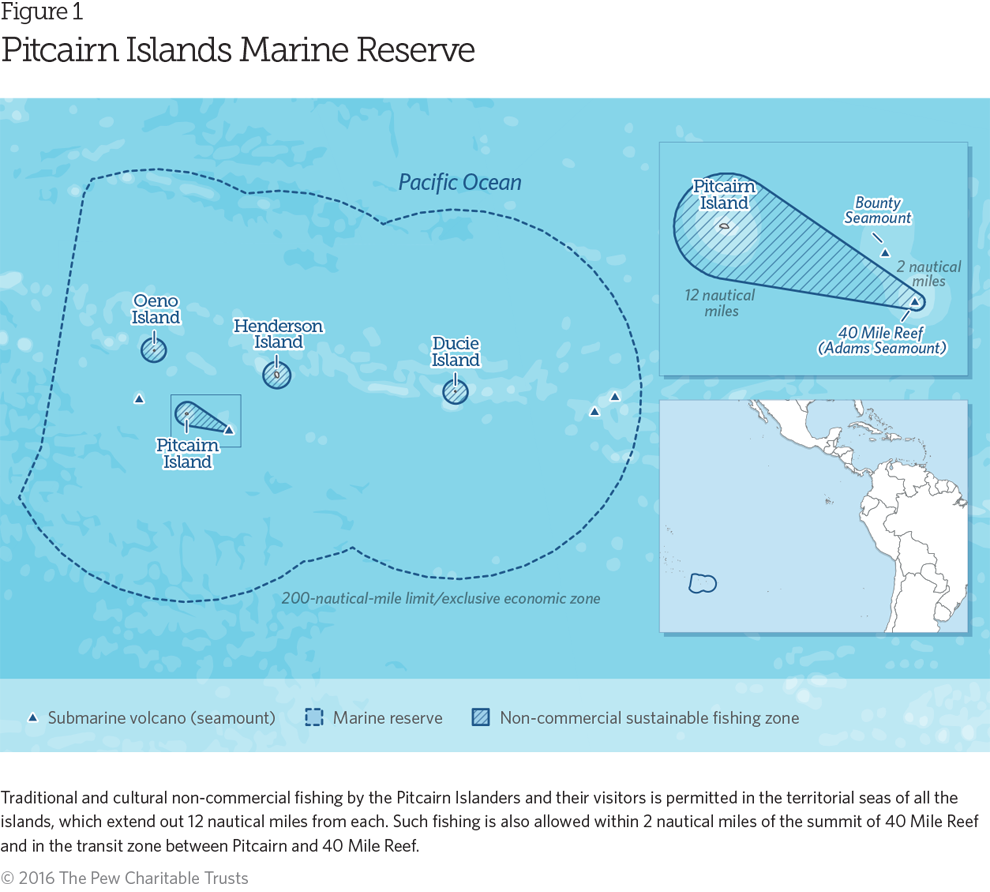 Figure 1
Pitcairn Islands Marine Reserve

Pacific Ocean

Oeno Island

Henderson Island

Ducie Island

Pitcairn Island

200-nautical-mile limit/exclusive economic zone

Pitcairn Island

Bounty Seamount

2 nautical miles

12 nautical miles

40 Mile Reef (Adams Seamount)

Submarine volcano (seamount)

Marine reserve

Non-commercial sustainable fishing zone

Traditional and cultural non-commercial fishing by the Pitcairn Islanders and their visitors is permitted in the territorial seas of all the islands, which extend out 12 nautical miles from each. Such fishing is also allowed within 2 nautical miles of the summit of 40 Mile Reef and in the transit zone between Pitcairn and 40 Mile Reef.

© 2016 The Pew Charitable Trusts