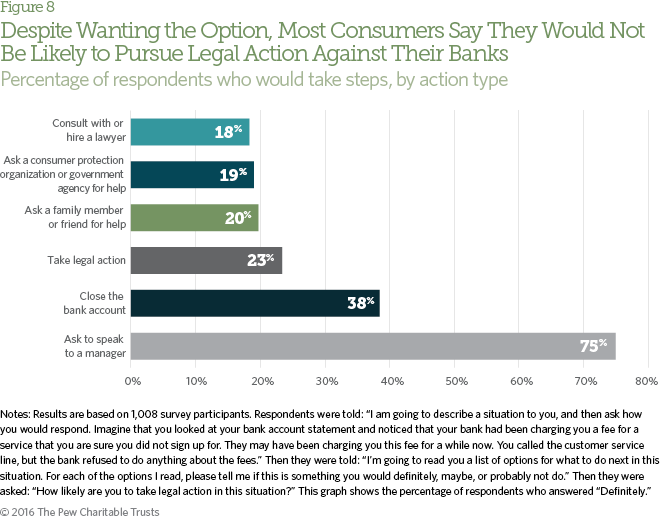 Figure 8

Despite Wanting the Option, Most Consumers Say They Would Not Be Likely to Pursue Legal Action Against Their Banks

Percentage of respondents who would take steps, by action type

Consult with or hire a lawyer 18%

Ask a consumer protection organization or government agency for help 19%

Ask a family member or friend for help 20%

Take legal action 23%

Close the bank account 38%

Ask to speak to a manager 75%

0% 10% 20% 30% 40% 50% 60% 70% 80%

Notes: Results are based on 1,008 survey participants. Respondents were told: "I am going to describe a situation to you, and then ask how you would respond. Imagine that you looked at your bank account statement and noticed that your bank had been charging you a fee for a service that you are sure you did not sign up for. They may have been charging you this fee for a while now. You called the customer service line, but the bank refused to do anything about the fees." Then they were told: "I'm going to read you a list of options for what to do next in this situation. For each of the options I read, please tell me if this is something you would definitely, maybe, or probably not do." Then they were asked: "How likely are you to take legal action in this situation?" This graph shows the percentage of respondents who answered "Definitely."

© 2016 The Pew Charitable Trusts