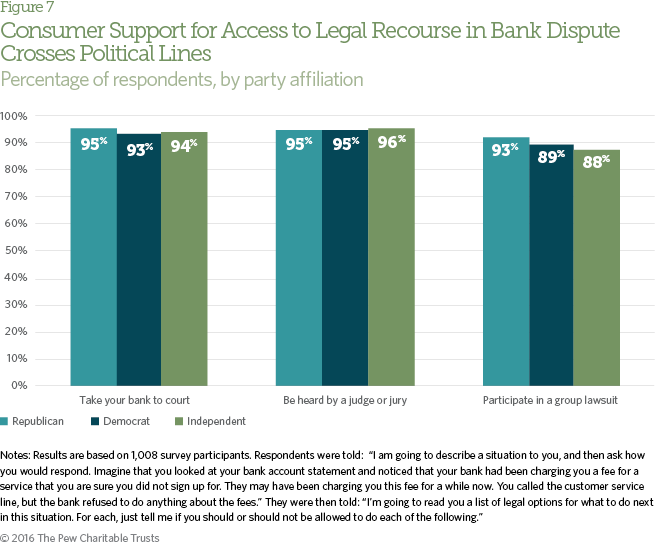 Figure 7

Consumer Support for Access to Legal Recourse in Bank Dispute Crosses Political Lines

Percentage of respondents, by party affiliation

100%
90%
80%
70%
60%
50%
40%
30%
20%
10%
0%

95% 93% 94%
95% 95% 96%
93% 89% 88%

Take your bank to court
Be heard by a judge or jury
Participate in a group lawsuit

Republican
Democrat
Independent

Notes: Results are based on 1,008 survey participants. Respondents were told: "I am going to describe a situation to you, and then ask how you would respond. Imagine that you looked at your bank account statement and noticed that your bank had been charging you a fee for a service that you are sure you did not sign up for. They may have been charging you this fee for a while now. You called the customer service line, but the bank refused to do anything about the fees." They were then told: "I'm going to read you a list of legal options for what to do next in this situation. For each, just tell me if you should or should not be allowed to do each of the following."

© 2016 The Pew Charitable Trusts