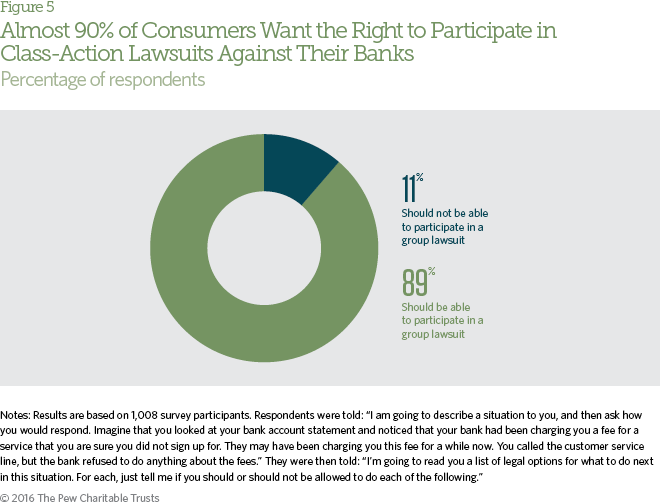 Figure 5

Almost 90% of Consumers Want the Right to Participate in Class-Action Lawsuits Against Their Banks

Percentage of respondents

11%
Should not be able to participate in a group lawsuit

89%
Should be able to participate in a group lawsuit

Notes: Results are based on 1,008 survey participants. Respondents were told: "I am going to describe a situation to you, and then ask how you would respond. Imagine that you looked at your bank account statement and noticed that your bank had been charging you a fee for a service that you are sure you did not sign up for. They may have been charging you this fee for a while now. You called the customer service line, but the bank refused to do anything about the fees." They were then told: "I'm going to read you a list of legal options for what to do next in this situation. For each, just tell me if you should or should not be allowed to do each of the following."

© 2016 The Pew Charitable Trusts