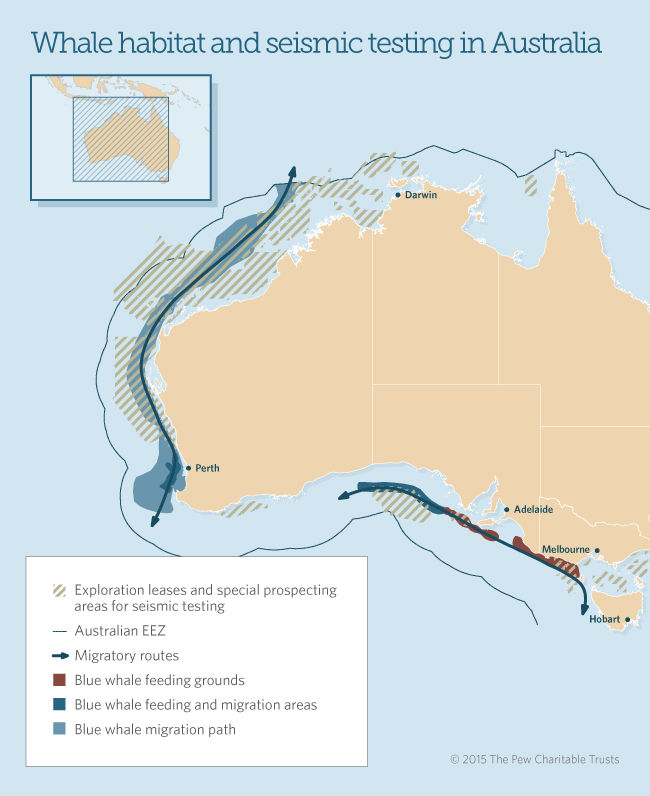 Whale habitat and seismic testing in Australia

Darwin

Perth

Adelaide

Melbourne

Hobart

Exploration leases and special prospecting areas for seismic testing

Australian EEZ

Migratory routes

Blue whale feeding grounds

Blue whale feeding and migration areas

Blue whale migration path

© 2015 The Pew Charitable Trusts