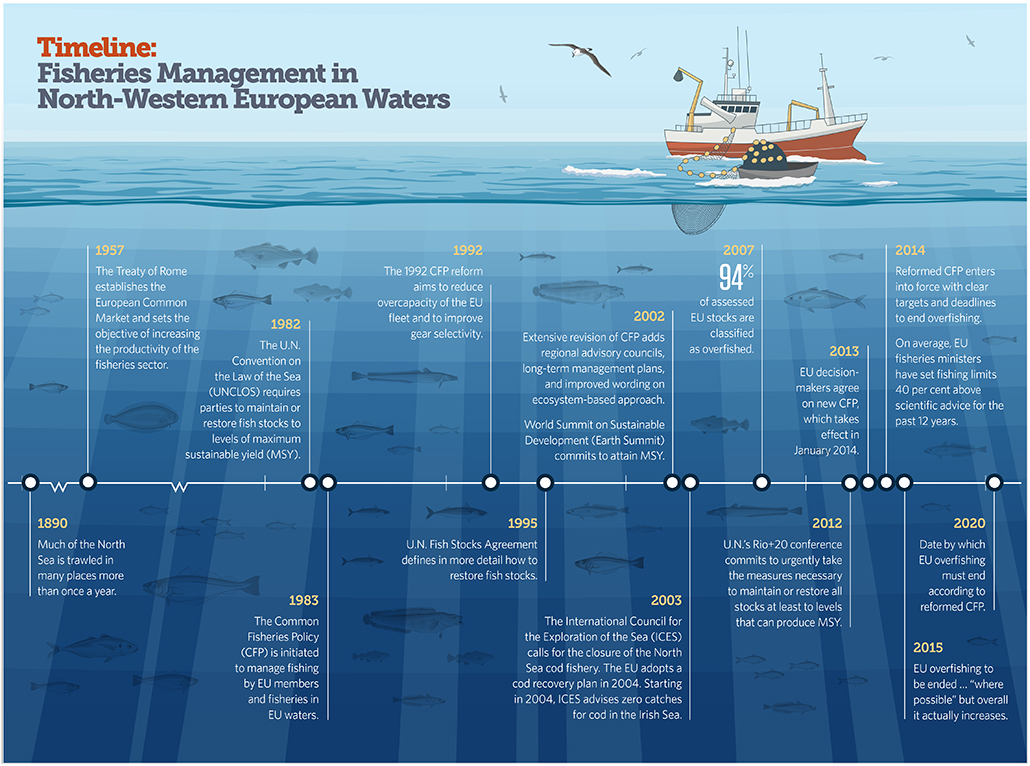 Timeline:
Fisheries Management in North-Western European Waters

1957
The Treaty of Rome establishes the European Common Market and sets the objective of increasing the productivity of the fisheries sector.

1982
The U.N. Convention on the Law of the Sea (UNCLOS) requires parties to maintain or restore fish stocks to levels of maximum sustainable yield (MSY).

1992
The 1992 CFP reform aims to reduce overcapacity of the EU fleet and to improve gear selectivity.

2002
Extensive revision of CFP adds regional advisory councils, long-term management plans, and improved wording on ecosystem-based approach.

World Summit on Sustainable Development (Earth Summit) commits to attain MSY.

2007
94%
of assessed EU stocks are classified as overfished.

2013
EU decision-makers agree on new CFP, which takes effect in January 2014.

2014
Reformed CFP enters into force with clear targets and deadlines to end overfishing.

On average, EU fisheries ministers have set fishing limits 40 per cent above scientific advice for the past 12 years.

1890
Much of the North Sea is trawled in many places more than once a year.

1983
The Common Fisheries Policy (CFP) is initiated to manage fishing by EU members and fisheries in EU waters.

1995
U.N. Fish Stocks Agreement defines in more detail how to restore fish stocks.

2003
The International Council for the Exploration of the Sea (ICES) calls for the closure of the North Sea cod fishery. The EU adopts a cod recovery plan in 2004. Starting in 2004, ICES advises zero catches for cod in the Irish Sea.

2012
U.N.'s Rio+20 conference commits to urgently take the measures necessary to maintain or restore all stocks at least to levels that can produce MSY.

2020
Date by which EU overfishing must end according to reformed CFP.

2015
EU overfishing to be ended ... "where possible" but overall it actually increases.