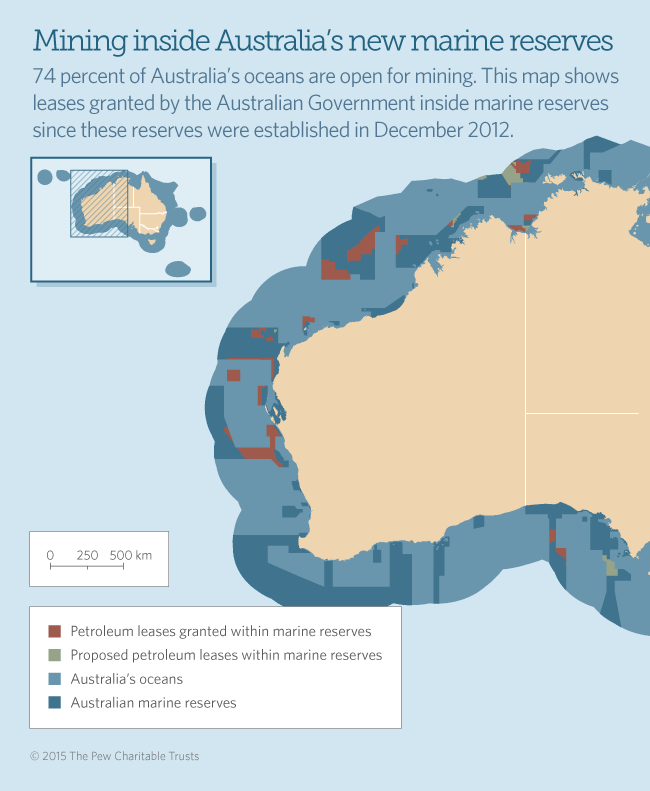 Mining inside Australia's new marine reserves

74 percent of Australia's oceans are open for mining. This map shows leases granted by the Australian Government inside marine reserves since these reserves were established in December 2012.

0 250 500 km

Petroleum leases granted within marine reserves
Proposed petroleum leases within marine reserves
Australia's oceans
Australian marine reserves

© 2015 The Pew Charitable Trusts