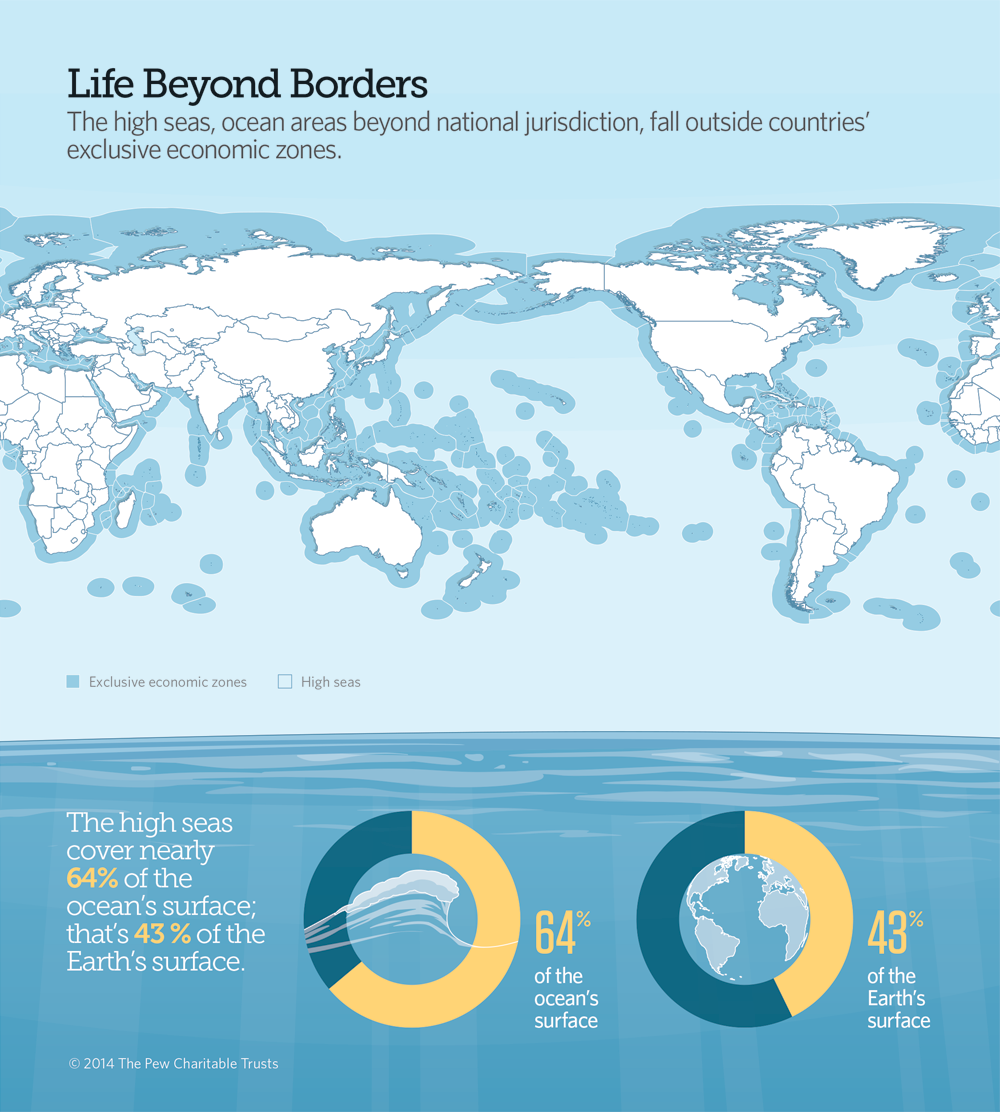 Life Beyond Borders

The high seas, ocean areas beyond national jurisdiction, fall outside countries' exclusive economic zones.

Exclusive economic zones

High seas

The high seas cover nearly 64% of the ocean's surface; that's 43 % of the Earth's surface.

64%
of the ocean's surface

43%
of the Earth's surface

© 2014 The Pew Charitable Trusts