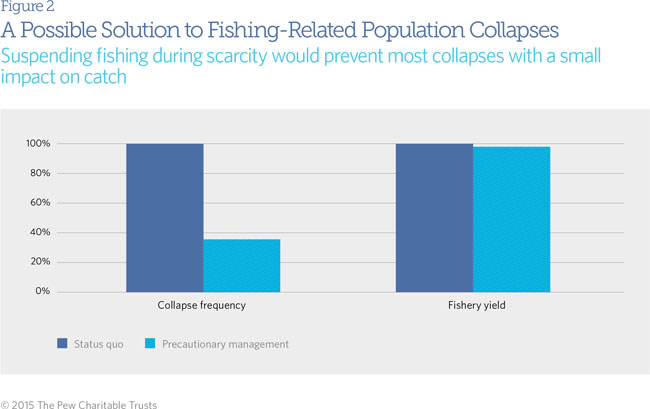 Figure 2
A Possible Solution to Fishing-Related Population Collapses
Suspending fishing during scarcity would prevent most collapses with a small impact on catch

100%
80%
60%
40%
20%
0%

Collapse frequency
Fishery yield

Status quo
Precautionary management

© 2015 The Pew Charitable Trusts