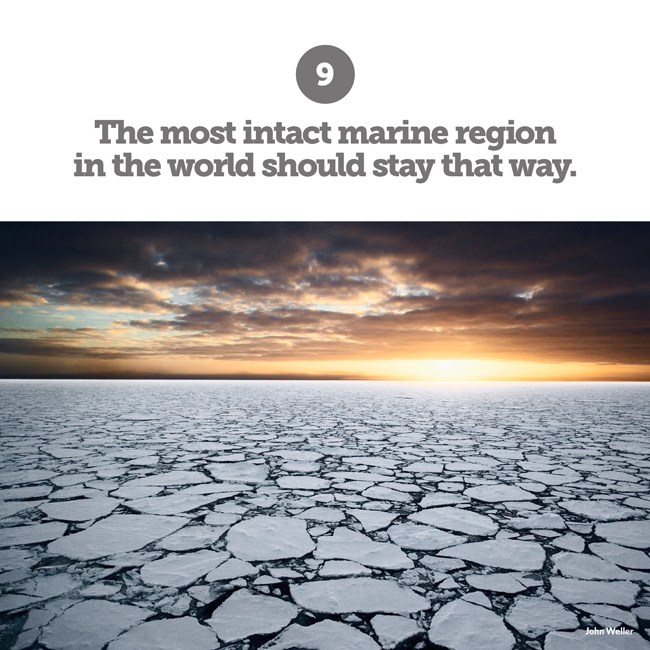 9

The most intact marine region in the world should stay that way.

John Weller