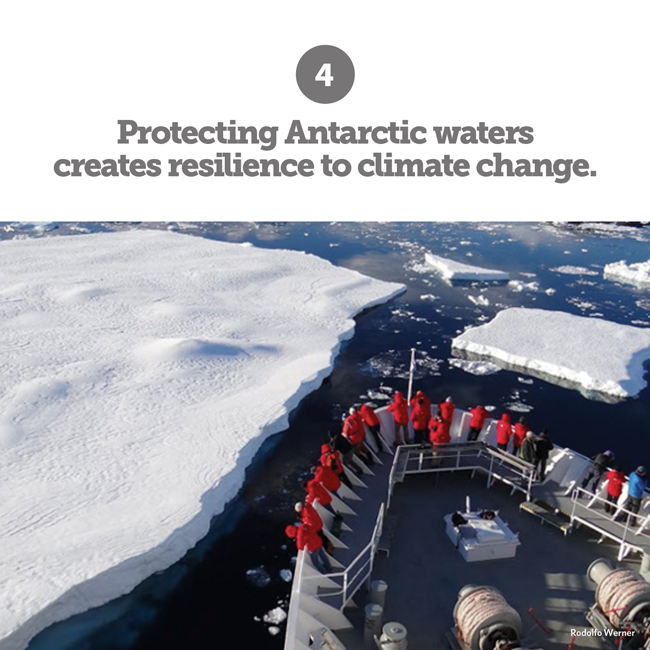 4

Protecting Antarctic waters creates resilience to climate change.

Rodolfo Werner