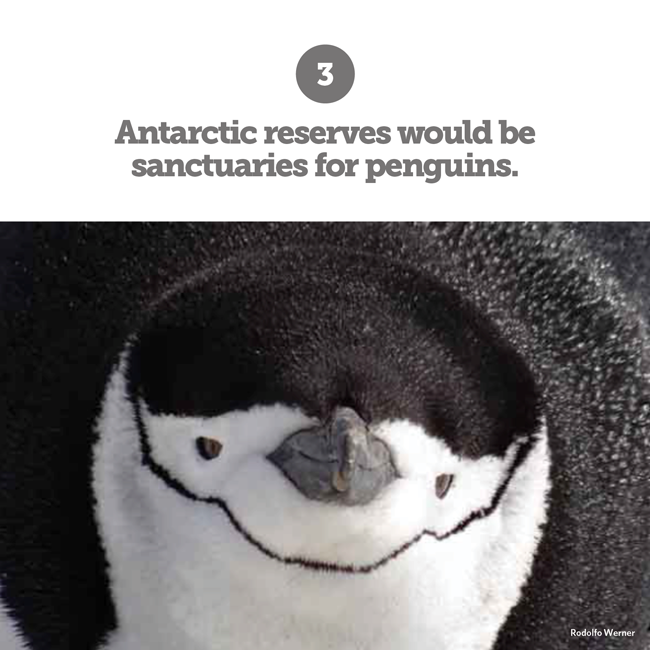 3

Antarctic reserves would be sanctuaries for penguins.

Rodolfo Werner