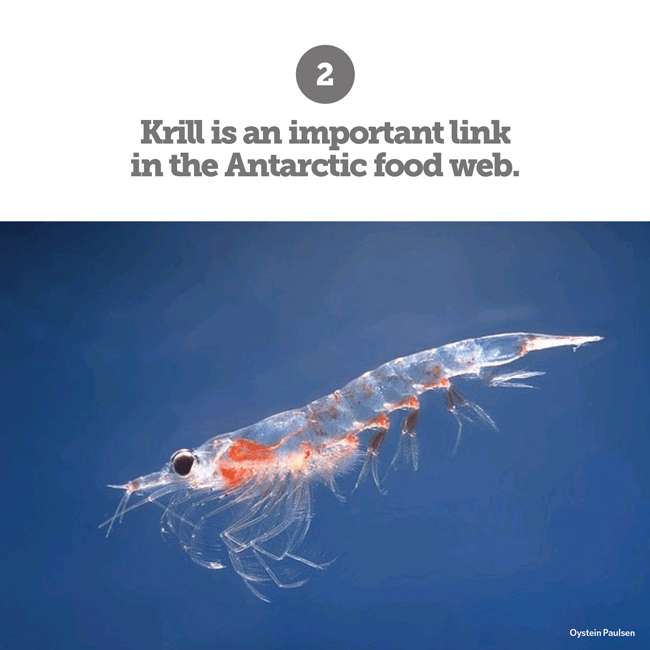 2

Krill is an important link in the Antarctic food web.

Oystein Paulsen