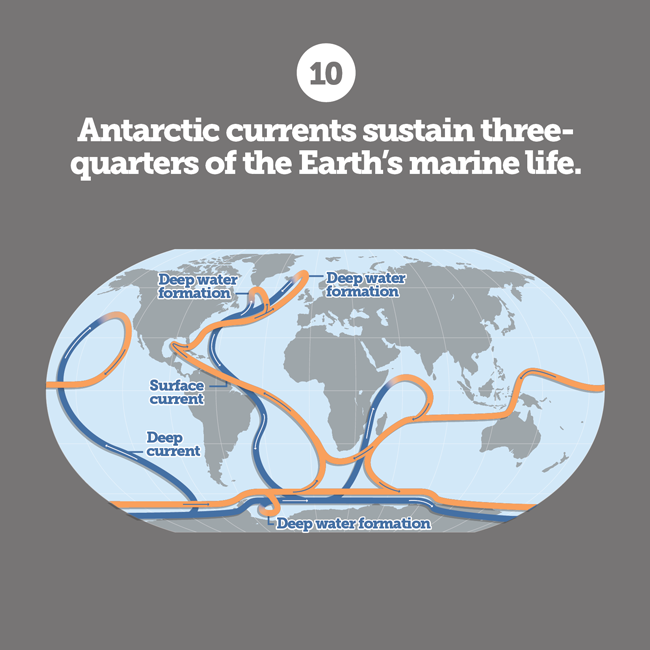 10

Antarctic currents sustain three-quarters of the Earth's marine life.

Deep water formation

Deep water formation

Surface current

Deep current

Deep water formation