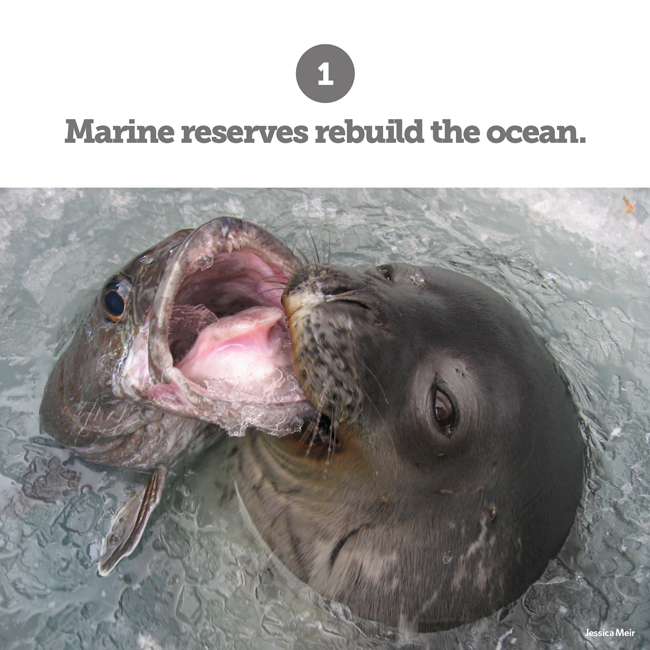 1

Marine reserves rebuild the ocean.

Jessica Meir