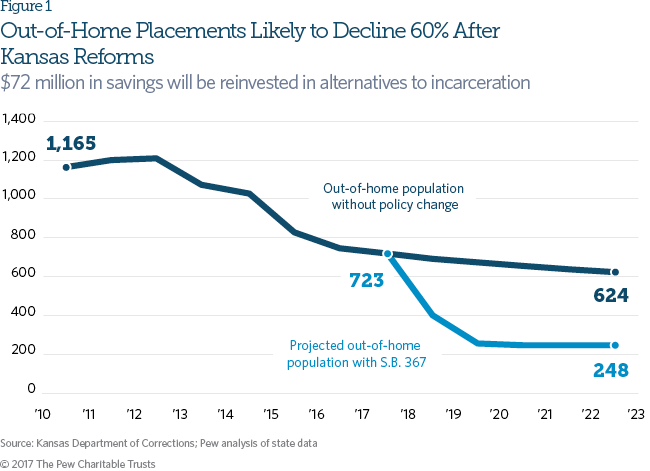 Figure 1

Out-of-Home Placements Likely to Decline 60% After Kansas Reforms

$72 million in savings will be reinvested in alternatives to incarceration

1,400
1,200
1,000
800
600
400
200
0

1,165

Out-of-home population without policy change

723

624

Projected out-of-home population with S.B. 367

248

'10 '11 '12 '13 '14 '15 '16 '17 '18 '19 '20 '21 '22 '23

Source: Kansas Department of Corrections; Pew analysis of state data

© 2017 The Pew Charitable Trusts