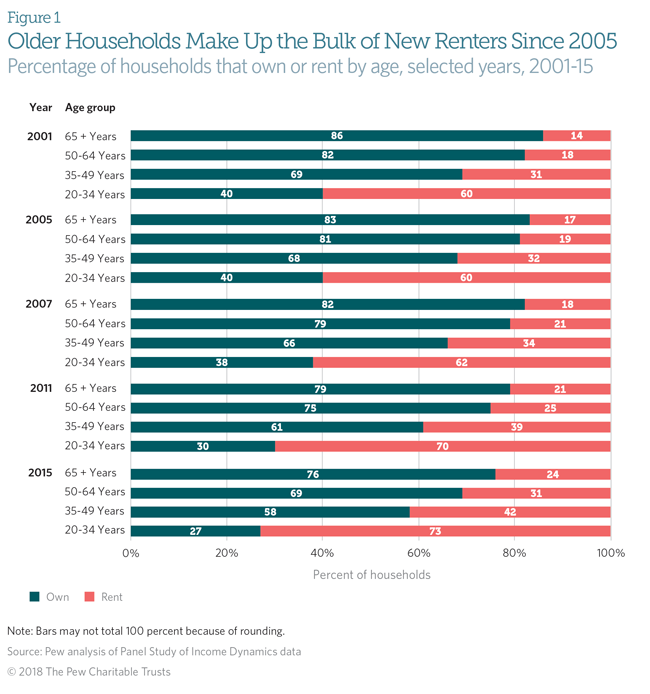 Figure 1
Older Households Make Up the Bulk of New Renters Since 2005
Percentage of households that own or rent by age, selected years, 2001-15

| Year | Age group | Own | Rent |
|---|---|---|---|
| 2001 | 65 + Years | 86 | 14 |
| | 50-64 Years | 82 | 18 |
| | 35-49 Years | 69 | 31 |
| | 20-34 Years | 40 | 60 |
| 2005 | 65 + Years | 83 | 17 |
| | 50-64 Years | 81 | 19 |
| | 35-49 Years | 68 | 32 |
| | 20-34 Years | 40 | 60 |
| 2007 | 65 + Years | 82 | 18 |
| | 50-64 Years | 79 | 21 |
| | 35-49 Years | 66 | 34 |
| | 20-34 Years | 38 | 62 |
| 2011 | 65 + Years | 79 | 21 |
| | 50-64 Years | 75 | 25 |
| | 35-49 Years | 61 | 39 |
| | 20-34 Years | 30 | 70 |
| 2015 | 65 + Years | 76 | 24 |
| | 50-64 Years | 69 | 31 |
| | 35-49 Years | 58 | 42 |
| | 20-34 Years | 27 | 73 |

0% 20% 40% 60% 80% 100%
Percent of households

Own Rent

Note: Bars may not total 100 percent because of rounding.
Source: Pew analysis of Panel Study of Income Dynamics data
© 2018 The Pew Charitable Trusts