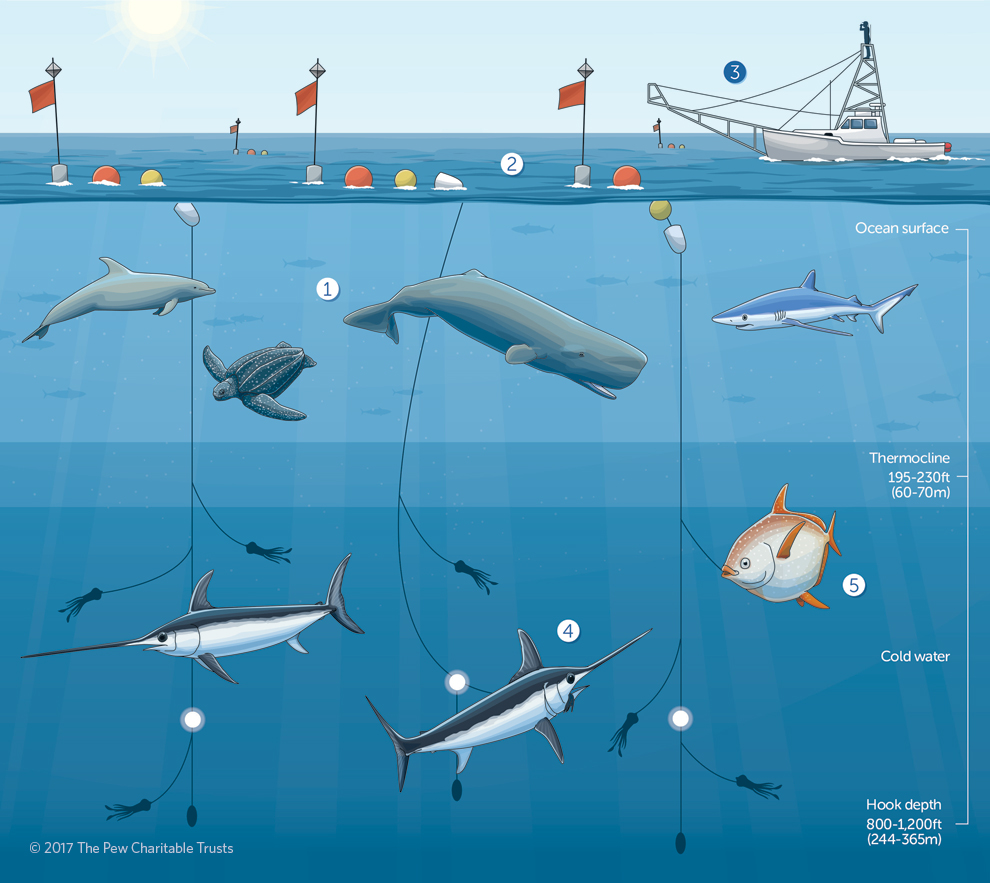 3

2

Ocean surface

1

Thermocline
195-230ft
(60-70m)

5

4

Cold water

Hook depth
800-1,200ft
(244-365m)

© 2017 The Pew Charitable Trusts