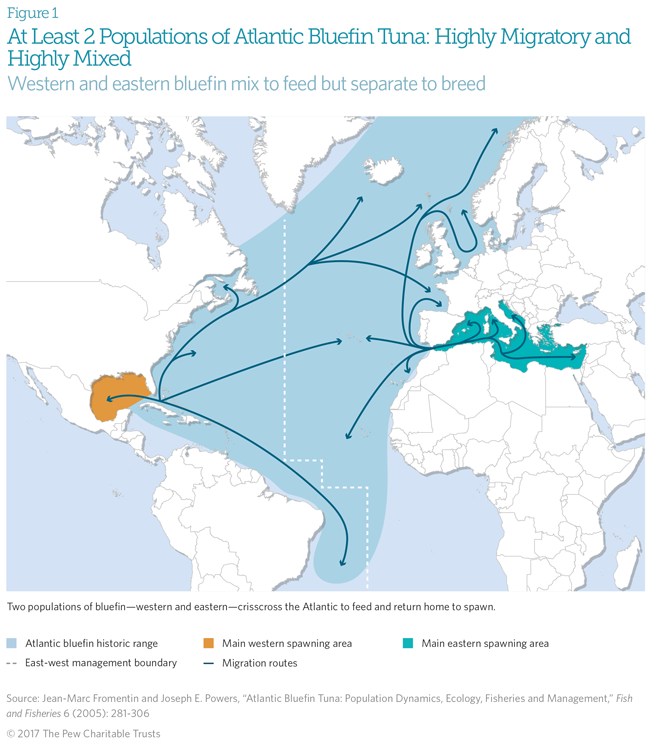 Figure 1

At Least 2 Populations of Atlantic Bluefin Tuna: Highly Migratory and Highly Mixed

Western and eastern bluefin mix to feed but separate to breed

Two populations of bluefin—western and eastern—crisscross the Atlantic to feed and return home to spawn.

Atlantic bluefin historic range

Main western spawning area

Main eastern spawning area

East-west management boundary

Migration routes

Source: Jean-Marc Fromentin and Joseph E. Powers, "Atlantic Bluefin Tuna: Population Dynamics, Ecology, Fisheries and Management," Fish and Fisheries 6 (2005): 281-306

© 2017 The Pew Charitable Trusts