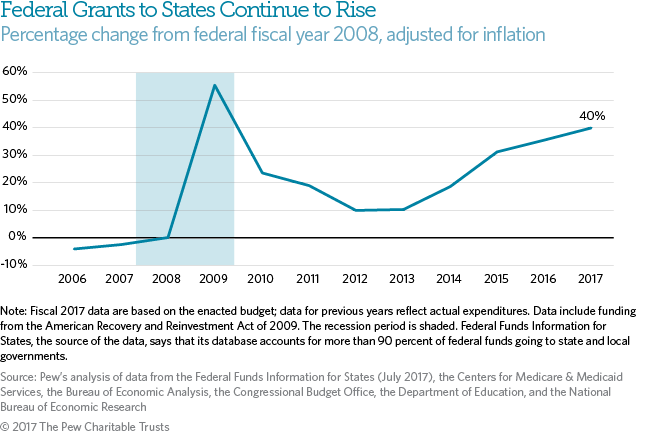 Federal Grants to States Continue to Rise
Percentage change from federal fiscal year 2008, adjusted for inflation

60%
50%
40%
30%
20%
10%
0%
-10%

40%

2006 2007 2008 2009 2010 2011 2012 2013 2014 2015 2016 2017

Note: Fiscal 2017 data are based on the enacted budget; data for previous years reflect actual expenditures. Data include funding from the American Recovery and Reinvestment Act of 2009. The recession period is shaded. Federal Funds Information for States, the source of the data, says that its database accounts for more than 90 percent of federal funds going to state and local governments.

Source: Pew's analysis of data from the Federal Funds Information for States (July 2017), the Centers for Medicare & Medicaid Services, the Bureau of Economic Analysis, the Congressional Budget Office, the Department of Education, and the National Bureau of Economic Research

© 2017 The Pew Charitable Trusts