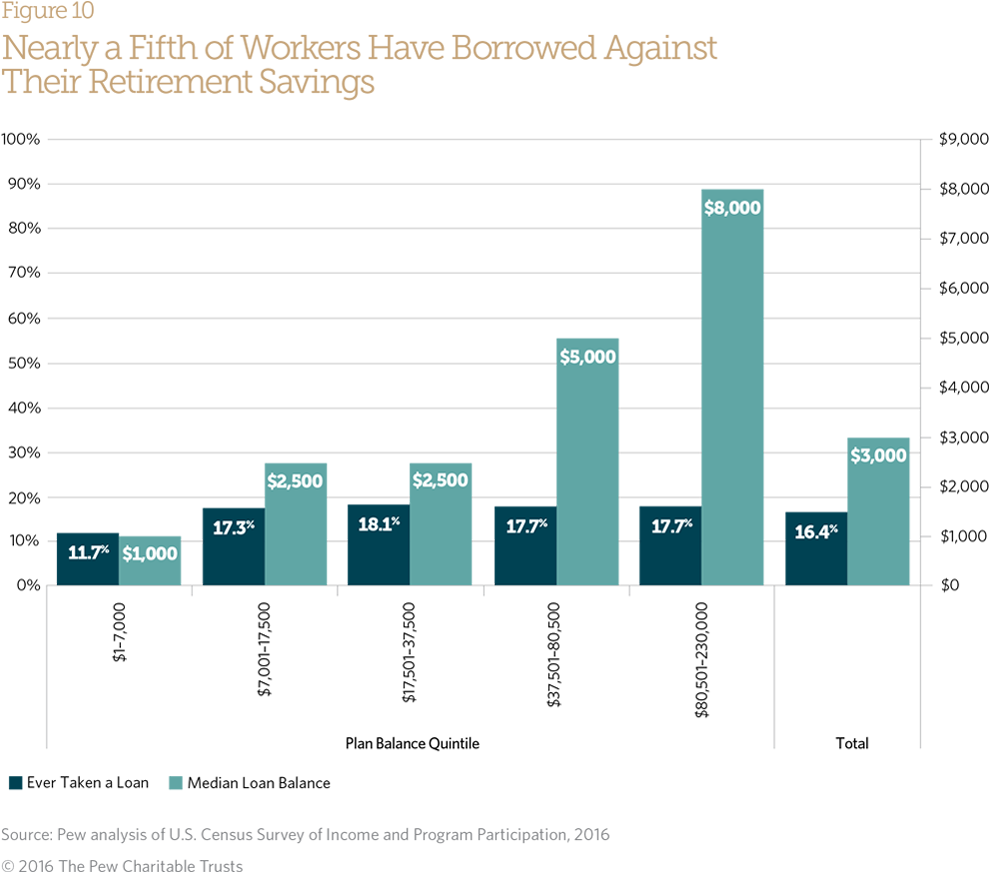 Figure 10

Nearly a Fifth of Workers Have Borrowed Against Their Retirement Savings

100%
90%
80%
70%
60%
50%
40%
30%
20%
10%
0%

$9,000
$8,000
$7,000
$6,000
$5,000
$4,000
$3,000
$2,000
$1,000
$0

11.7%
$1,000
17.3%
$2,500
18.1%
$2,500
17.7%
$5,000
17.7%
$8,000
16.4%
$3,000

$1-7,000
$7,001-17,500
$17,501-37,500
$37,501-80,500
$80,501-230,000

Plan Balance Quintile

Total

Ever Taken a Loan
Median Loan Balance

Source: Pew analysis of U.S. Census Survey of Income and Program Participation, 2016

© 2016 The Pew Charitable Trusts