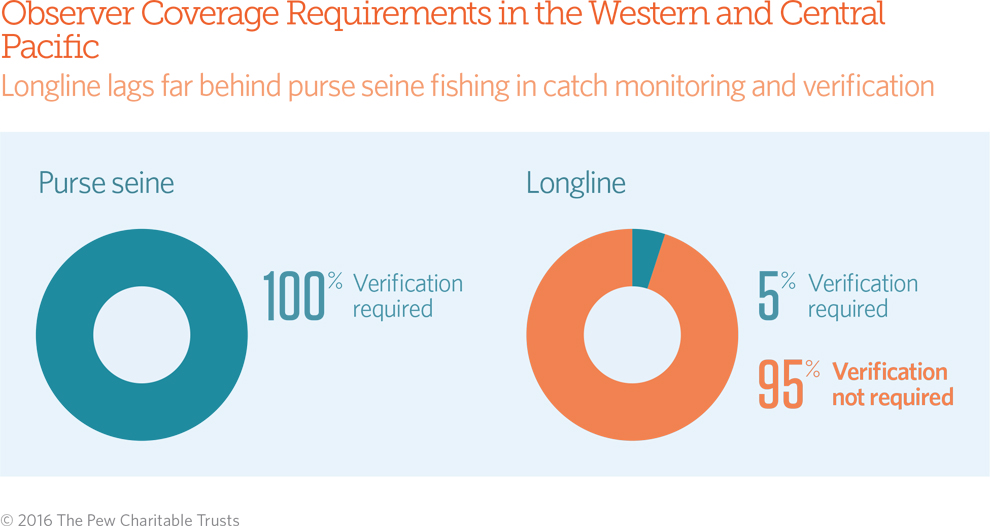 Observer Coverage Requirements in the Western and Central Pacific

Longline lags far behind purse seine fishing in catch monitoring and verification

Purse seine

100% Verification required

Longline

5% Verification required

95% Verification not required

© 2016 The Pew Charitable Trusts